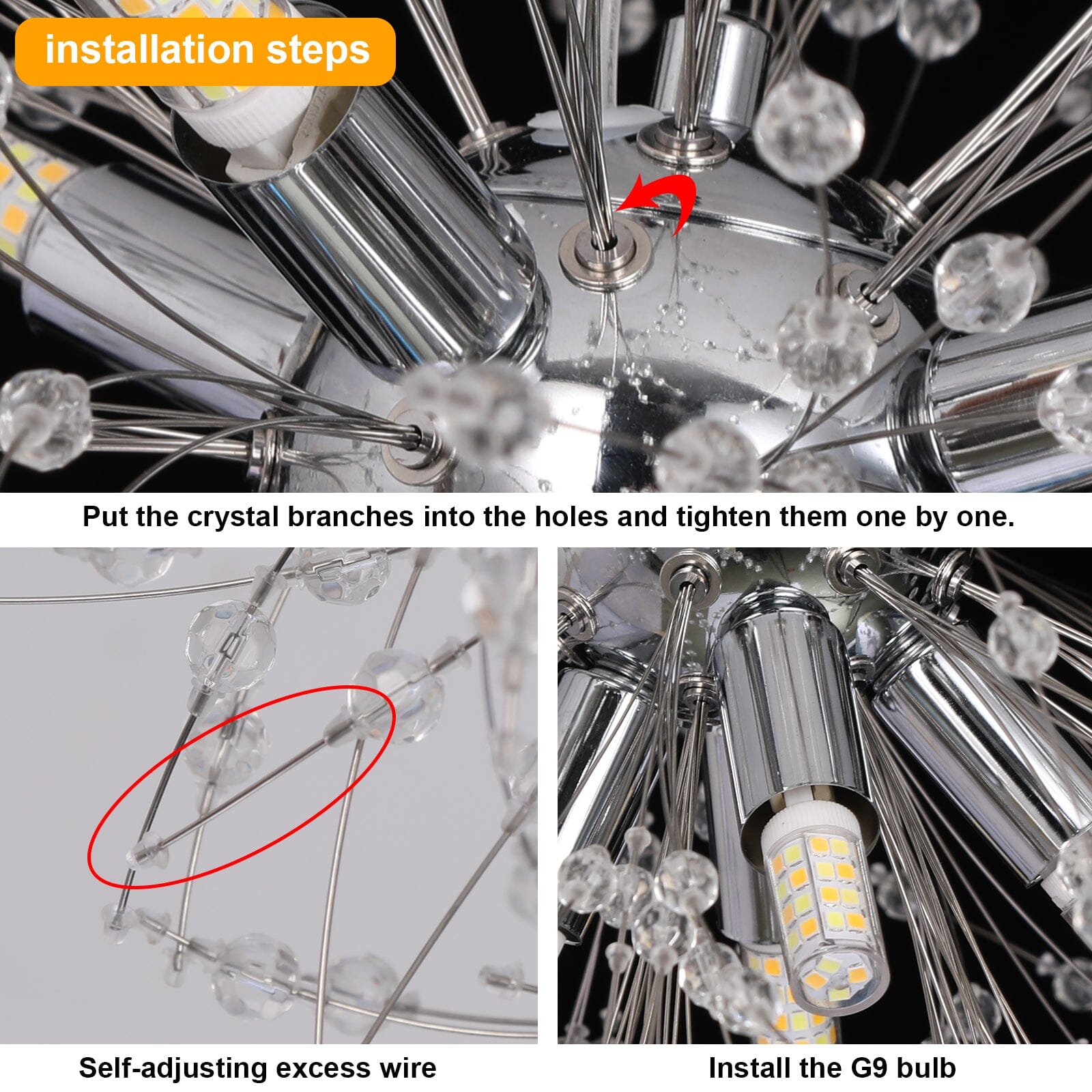 installation steps

Put the crystal branches into the holes and tighten them one by one.

Self-adjusting excess wire

Install the G9 bulb